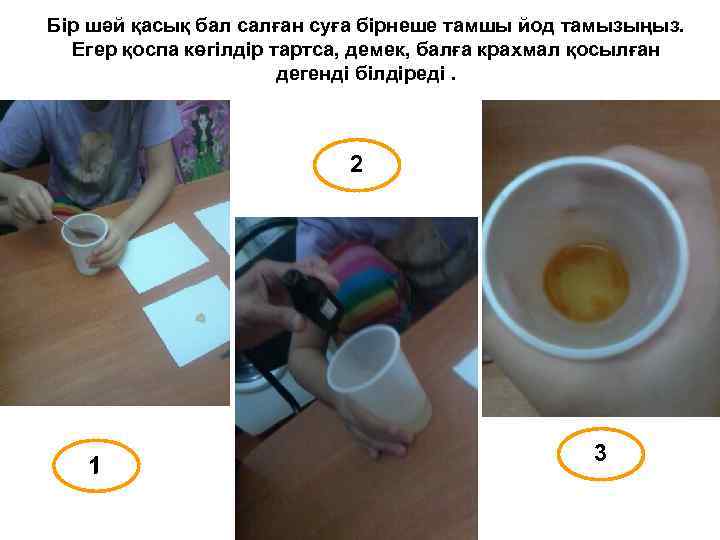 Бір шәй қасық бал салған суға бірнеше тамшы йод тамызыңыз. Егер қоспа көгілдір тартса, демек, балға крахмал қосылған дегенді білдіреді .

2

1

3