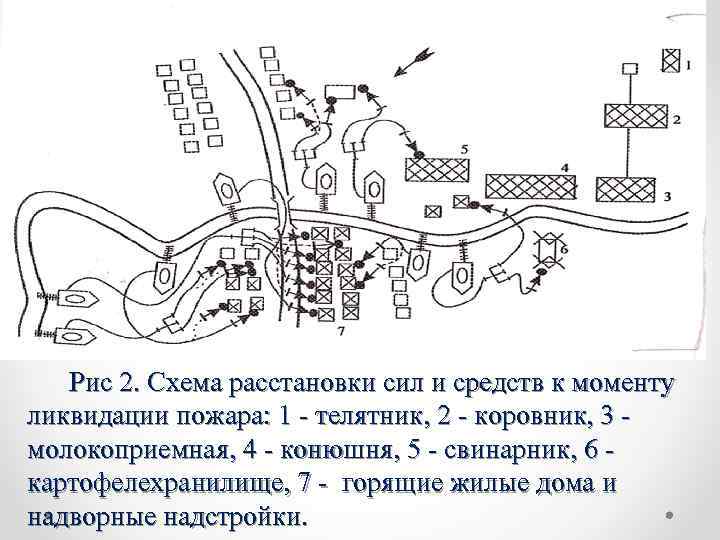 1

2

3

4

5

6

7

Рис 2. Схема расстановки сил и средств к моменту ликвидации пожара: 1 - телятник, 2 - коровник, 3 - молокоприемная, 4 - конюшня, 5 - свинарник, 6 - картофелехранилище, 7 - горящие жилые дома и надворные надстройки.