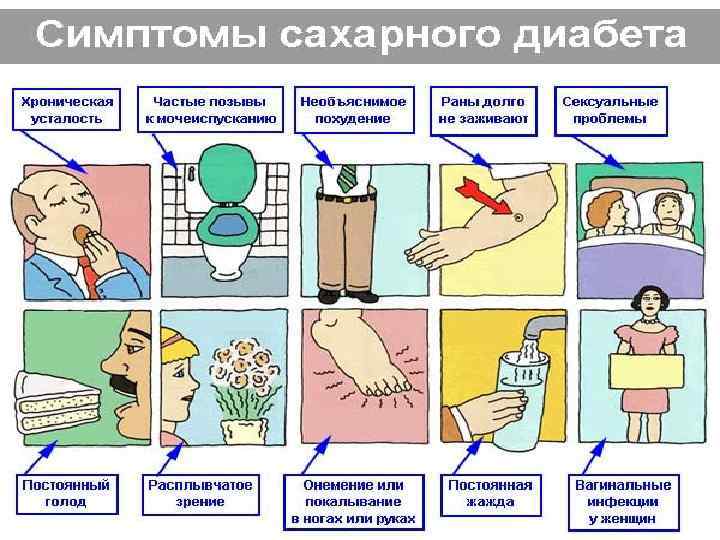 Симптомы сахарного диабета

Хроническая усталость

Частые позывы к мочеиспусканию

Необъяснимое похудение

Раны долго не заживают

Сексуальные проблемы

Постоянный голод

Расплывчатое зрение

Онемение или покалывание в ногах или руках

Постоянная жажда

Вагинальные инфекции у женщин