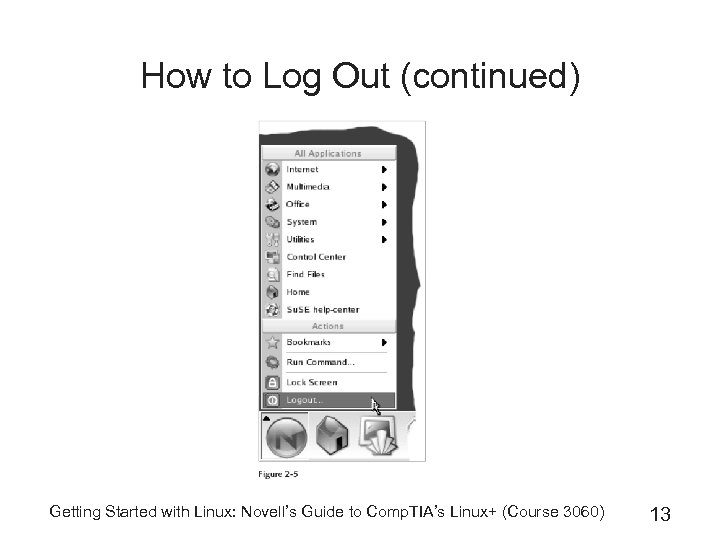 How to Log Out (continued)

All Applications
Internet
Multimedia
Office
System
Utilities
Control Center
Find Files
Home
SuSE help-center
Actions
Bookmarks
Run Command...
Lock Screen
Logout...

Figure 2-5

Getting Started with Linux: Novell's Guide to CompTIA's Linux+ (Course 3060)

13