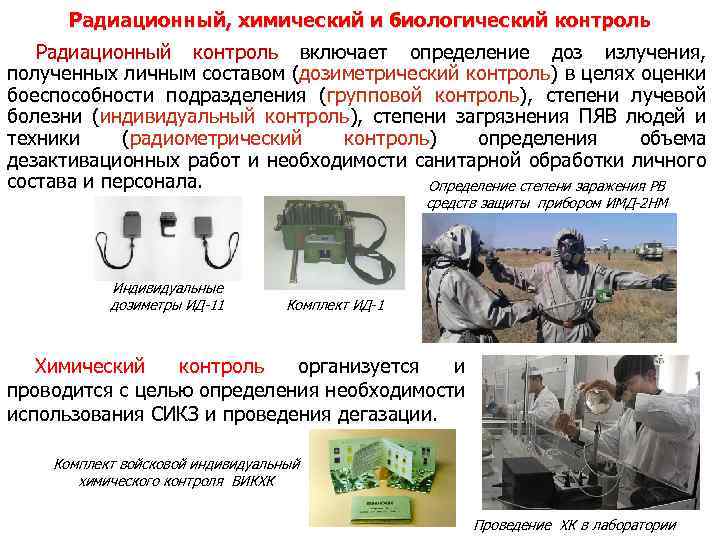 Радиационный, химический и биологический контроль

Радиационный контроль включает определение доз излучения, полученных личным составом (дозиметрический контроль) в целях оценки боеспособности подразделения (групповой контроль), степени лучевой болезни (индивидуальный контроль), степени загрязнения ПЯВ людей и техники (радиометрический контроль) определения объема дезактивационных работ и необходимости санитарной обработки личного состава и персонала.

Определение степени заражения РВ средств защиты прибором ИМД-2НМ

Индивидуальные дозиметры ИД-11

Комплект ИД-1

Химический контроль организуется и проводится с целью определения необходимости использования СИКЗ и проведения дегазации.

Комплект войсковой индивидуальный химического контроля ВИКХК

Проведение ХК в лаборатории