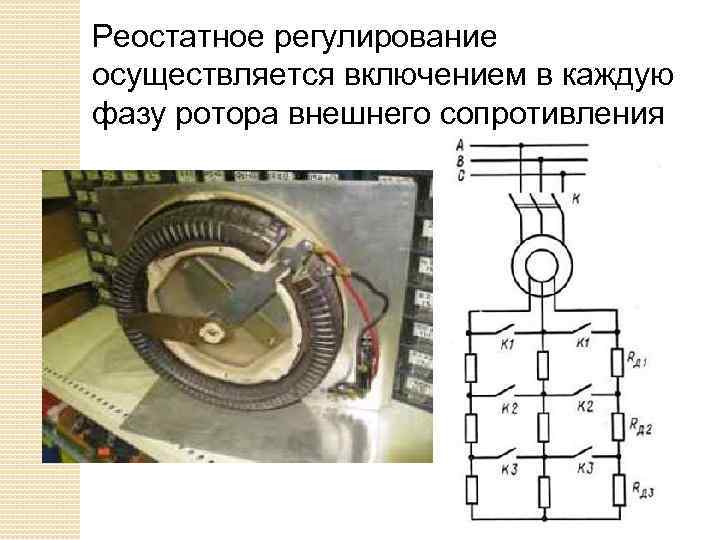 Реостатное регулирование осуществляется включением в каждую фазу ротора внешнего сопротивления

A
B
C
K
K1
K1
$R_{Д1}$
K2
K2
$R_{Д2}$
K3
K3
$R_{Д3}$