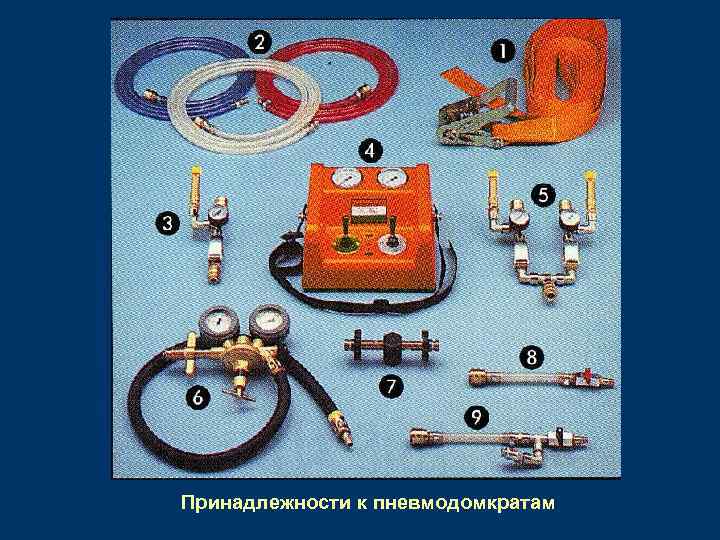 2
1
4
3
5
6
7
8
9
Принадлежности к пневмодомкратам