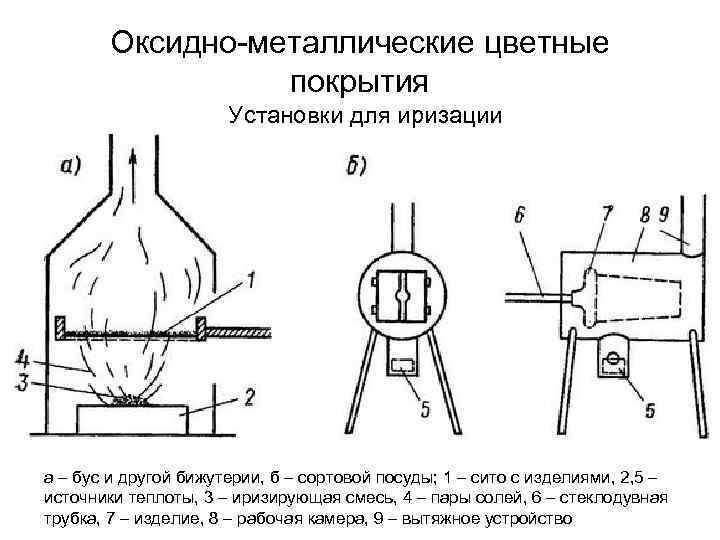 Оксидно-металлические цветные покрытия

Установки для иризации

а)

1

4

3

2

б)

5

6

7

8

9

5

а – бус и другой бижутерии, б – сортовой посуды; 1 – сито с изделиями, 2,5 – источники теплоты, 3 – иризирующая смесь, 4 – пары солей, 6 – стеклодувная трубка, 7 – изделие, 8 – рабочая камера, 9 – вытяжное устройство