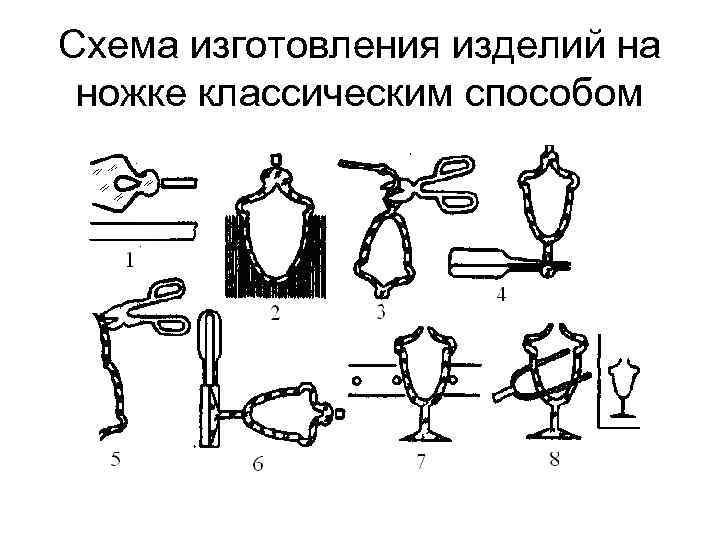 Схема изготовления изделий на ножке классическим способом

1

2

3

4

5

6

7

8