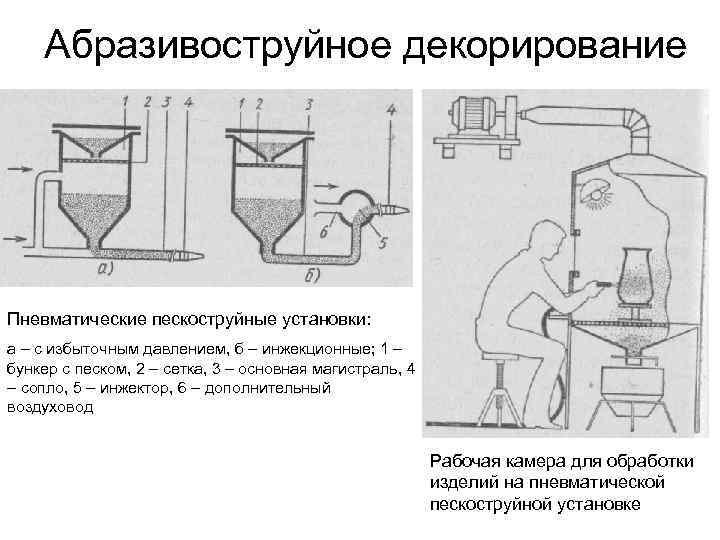 Абразивоструйное декорирование

1 2 3 4

а)

1 2 3 4

6 5

б)

Пневматические пескоструйные установки:

а – с избыточным давлением, б – инжекционные; 1 – бункер с песком, 2 – сетка, 3 – основная магистраль, 4 – сопло, 5 – инжектор, 6 – дополнительный воздуховод

Рабочая камера для обработки изделий на пневматической пескоструйной установке