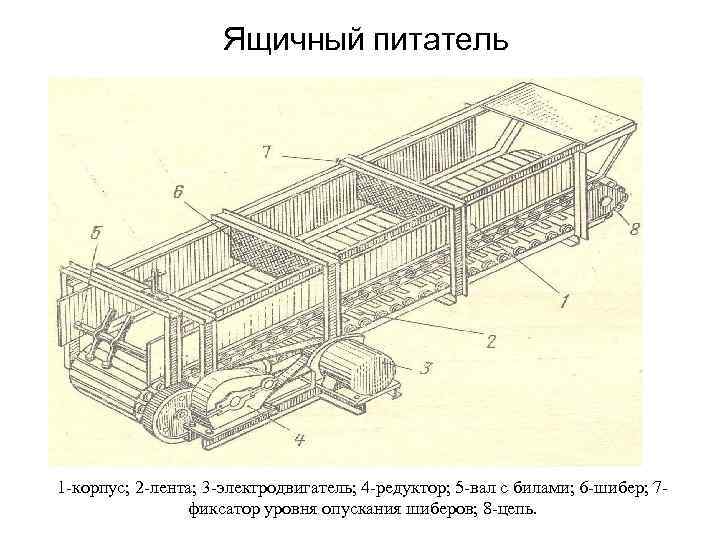 Ящичный питатель

7

6

5

8

1

2

3

4

1-корпус; 2-лента; 3-электродвигатель; 4-редуктор; 5-вал с билами; 6-шибер; 7-фиксатор уровня опускания шиберов; 8-цепь.