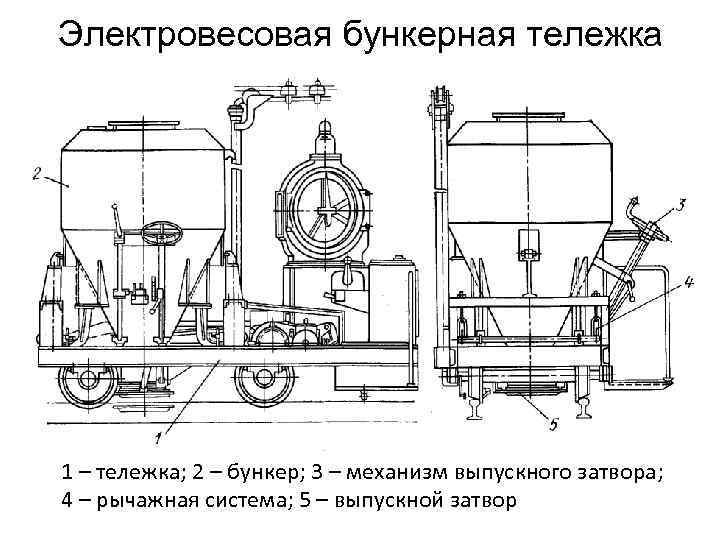 Электровесовая бункерная тележка

2

1

3

4

5

1 – тележка; 2 – бункер; 3 – механизм выпускного затвора; 4 – рычажная система; 5 – выпускной затвор