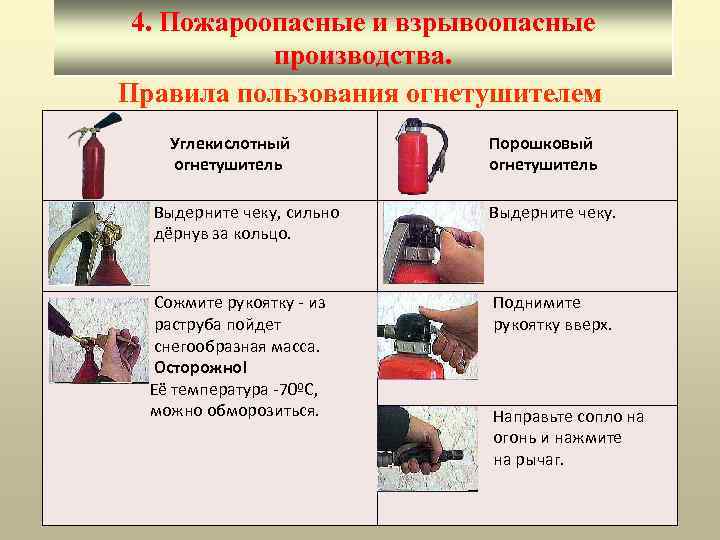 4. Пожароопасные и взрывоопасные производства.

Правила пользования огнетушителем

| Углекислотный огнетушитель | Порошковый огнетушитель |
|---|---|
| Выдерните чеку, сильно дёрнув за кольцо. | Выдерните чеку. |
| Сожмите рукоятку - из раструба пойдет снегообразная масса. Осторожно! Её температура -70ºС, можно обморозиться. | Поднимите рукоятку вверх. |
| | Направьте сопло на огонь и нажмите на рычаг. |