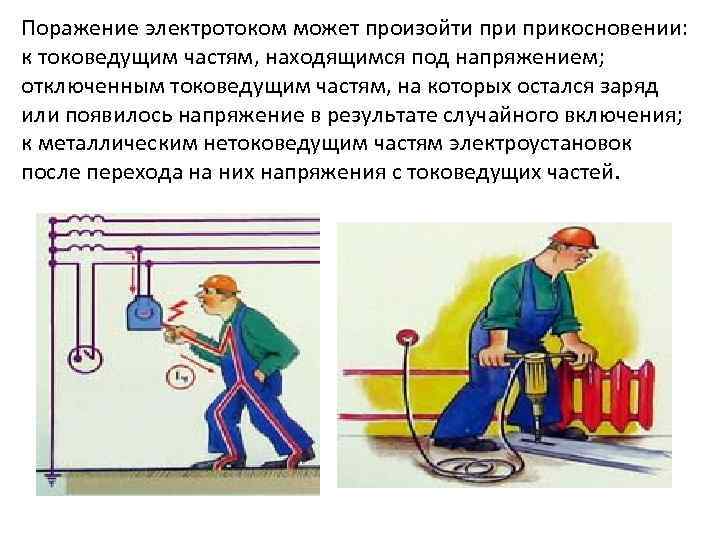 Поражение электротоком может произойти при прикосновении: к токоведущим частям, находящимся под напряжением; отключенным токоведущим частям, на которых остался заряд или появилось напряжение в результате случайного включения; к металлическим нетоковедущим частям электроустановок после перехода на них напряжения с токоведущих частей.

$I_ч$