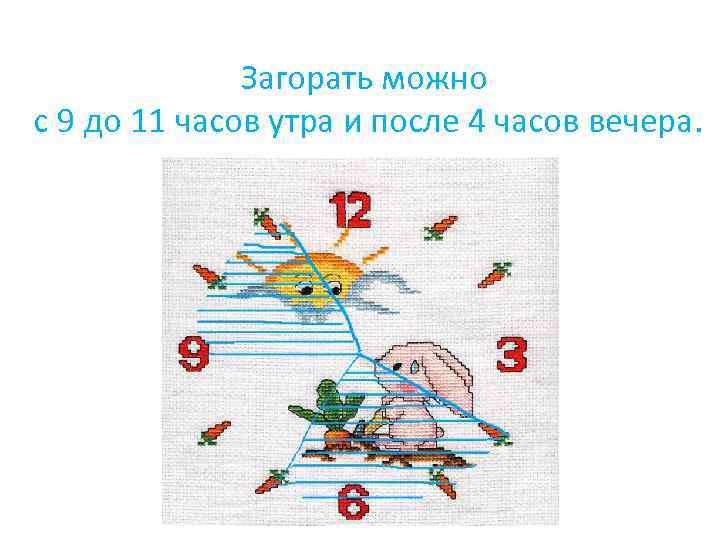 Загорать можно
с 9 до 11 часов утра и после 4 часов вечера.

12
9
3
6