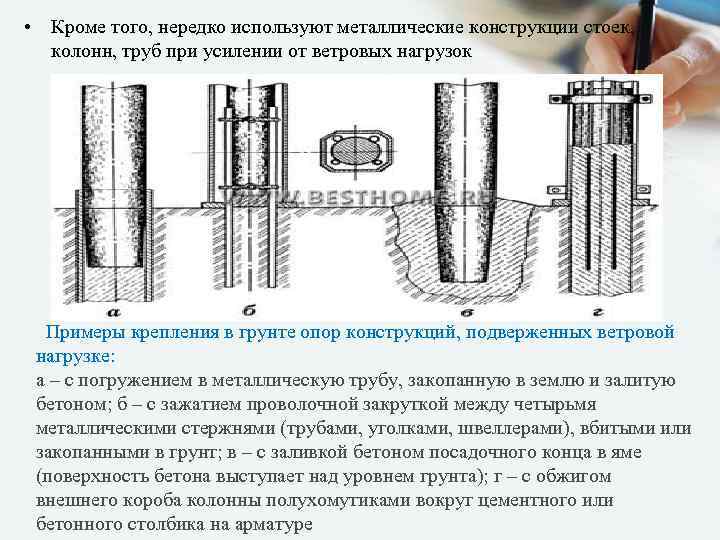 • Кроме того, нередко используют металлические конструкции стоек, колонн, труб при усилении от ветровых нагрузок

WWW.BESTHOME.RU

а б в г

Примеры крепления в грунте опор конструкций, подверженных ветровой нагрузке:
а – с погружением в металлическую трубу, закопанную в землю и залитую бетоном; б – с зажатием проволочной закруткой между четырьмя металлическими стержнями (трубами, уголками, швеллерами), вбитыми или закопанными в грунт; в – с заливкой бетоном посадочного конца в яме (поверхность бетона выступает над уровнем грунта); г – с обжигом внешнего короба колонны полухомутиками вокруг цементного или бетонного столбика на арматуре