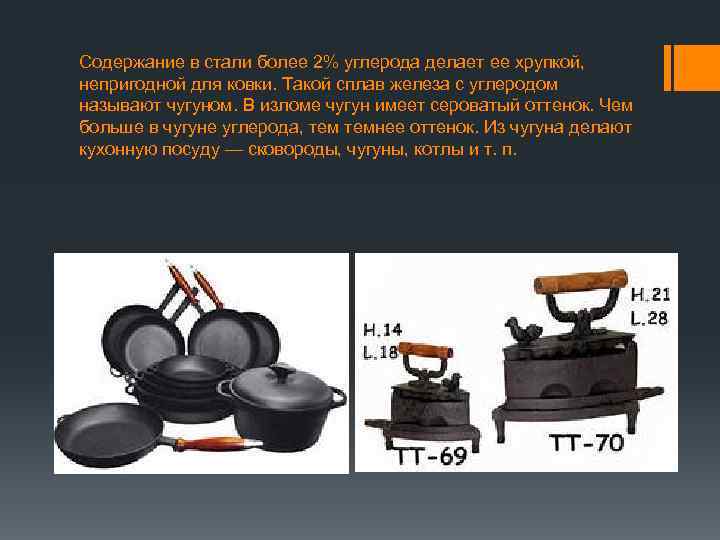 Содержание в стали более 2% углерода делает ее хрупкой, непригодной для ковки. Такой сплав железа с углеродом называют чугуном. В изломе чугун имеет сероватый оттенок. Чем больше в чугуне углерода, тем темнее оттенок. Из чугуна делают кухонную посуду — сковороды, чугуны, котлы и т. п.

H.14
L.18
TT-69

H.21
L.28
TT-70