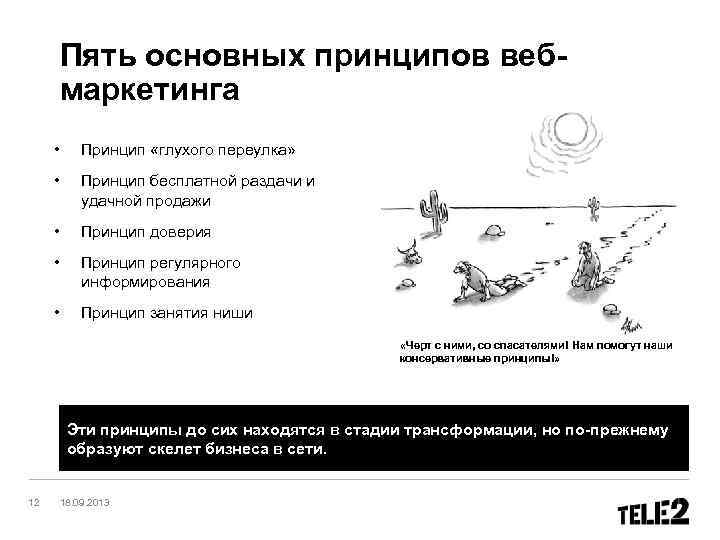 Пять основных принципов веб-маркетинга

• Принцип «глухого переулка»
• Принцип бесплатной раздачи и удачной продажи
• Принцип доверия
• Принцип регулярного информирования
• Принцип занятия ниши

«Черт с ними, со спасателями! Нам помогут наши консервативные принципы!»

Эти принципы до сих находятся в стадии трансформации, но по-прежнему образуют скелет бизнеса в сети.

12 18.09.2013

TELE2