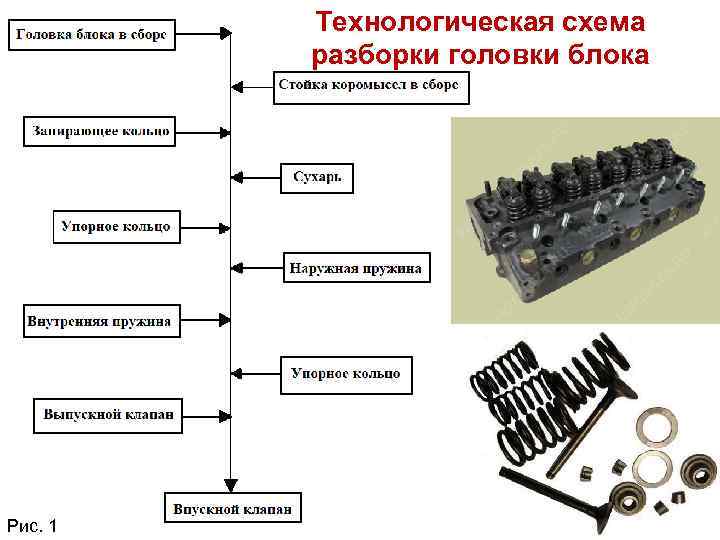 Технологическая схема разборки головки блока

Головка блока в сборе

Стойка коромысел в сборе

Запирающее кольцо

Сухарь

Упорное кольцо

Наружная пружина

Внутренняя пружина

Упорное кольцо

Выпускной клапан

Впускной клапан

Рис. 1