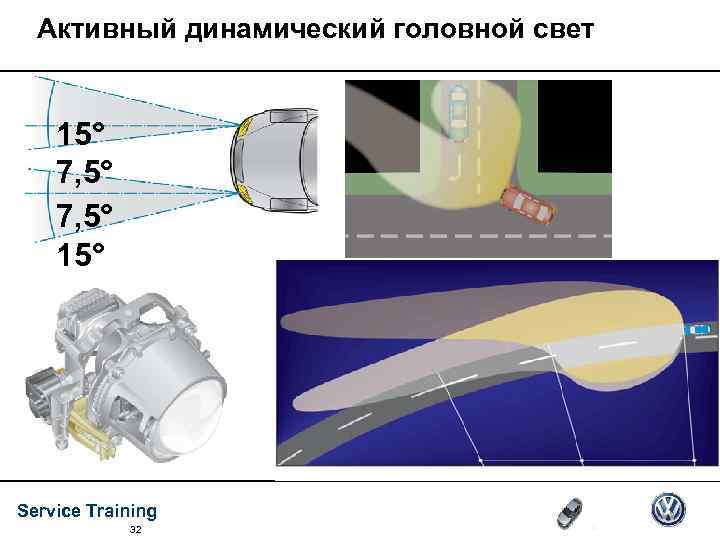 Активный динамический головной свет

15°
7,5°
7,5°
15°

Service Training
32