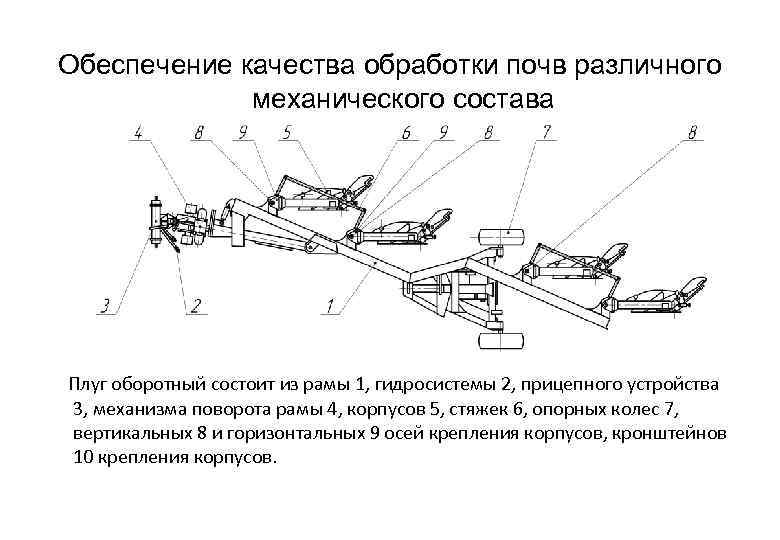 Обеспечение качества обработки почв различного механического состава

4 8 9 5 6 9 8 7 8

3 2 1

Плуг оборотный состоит из рамы 1, гидросистемы 2, прицепного устройства 3, механизма поворота рамы 4, корпусов 5, стяжек 6, опорных колес 7, вертикальных 8 и горизонтальных 9 осей крепления корпусов, кронштейнов 10 крепления корпусов.