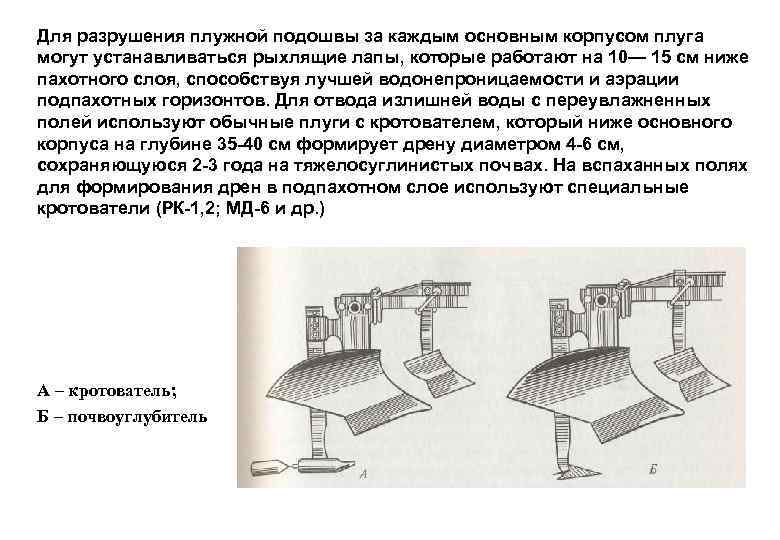 Для разрушения плужной подошвы за каждым основным корпусом плуга могут устанавливаться рыхлящие лапы, которые работают на 10— 15 см ниже пахотного слоя, способствуя лучшей водонепроницаемости и аэрации подпахотных горизонтов. Для отвода излишней воды с переувлажненных полей используют обычные плуги с кротователем, который ниже основного корпуса на глубине 35-40 см формирует дрену диаметром 4-6 см, сохраняющуюся 2-3 года на тяжелосуглинистых почвах. На вспаханных полях для формирования дрен в подпахотном слое используют специальные кротователи (РК-1,2; МД-6 и др.)

А – кротователь;
Б – почвоуглубитель

А

Б