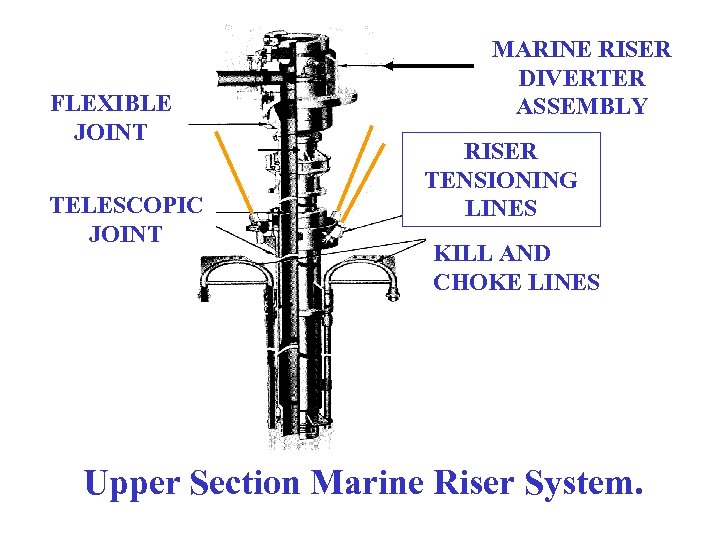 MARINE RISER DIVERTER ASSEMBLY

FLEXIBLE JOINT

RISER TENSIONING LINES

TELESCOPIC JOINT

KILL AND CHOKE LINES

Upper Section Marine Riser System.