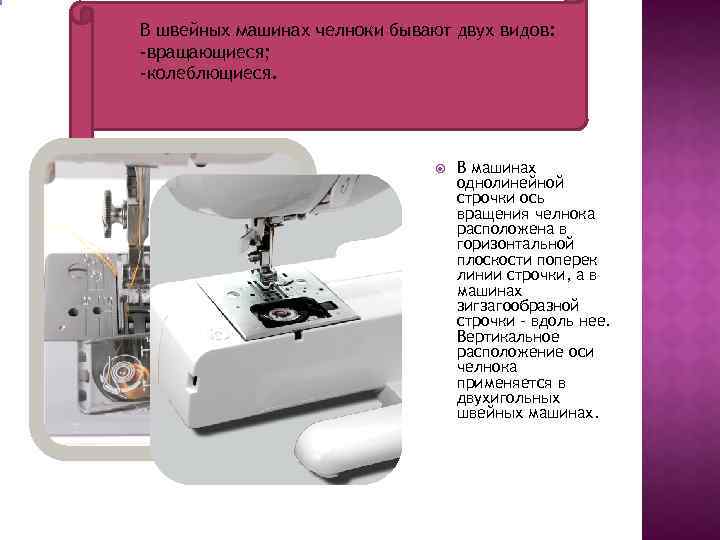 В швейных машинах челноки бывают двух видов:
-вращающиеся;
-колеблющиеся.

В машинах однолинейной строчки ось вращения челнока расположена в горизонтальной плоскости поперек линии строчки, а в машинах зигзагообразной строчки - вдоль нее. Вертикальное расположение оси челнока применяется в двухигольных швейных машинах.