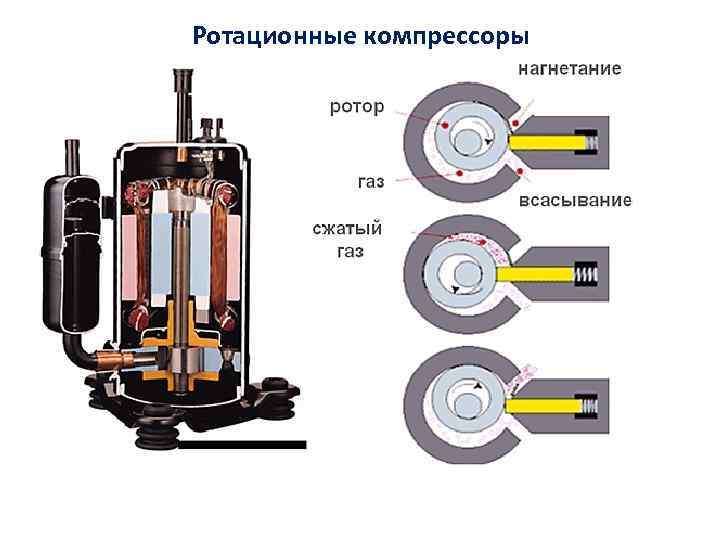 Ротационные компрессоры

нагнетание

ротор

газ

всасывание

сжатый газ