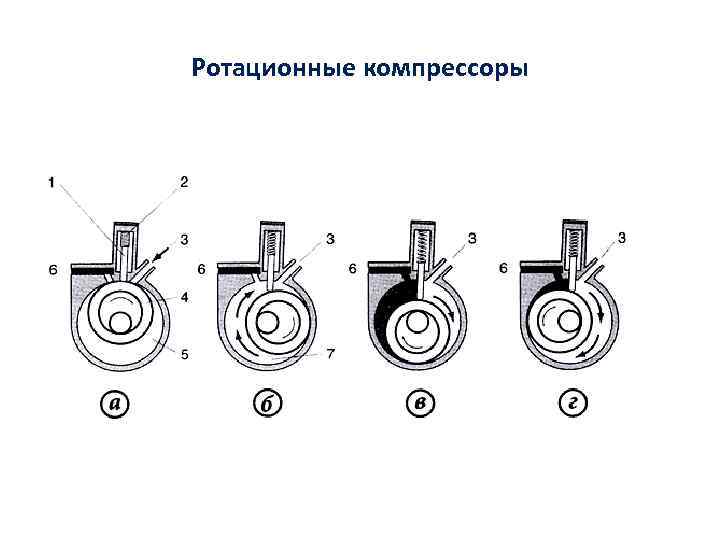 Ротационные компрессоры

1
2
3
6
4
5
а

3
6
7
б

3
6
в

3
6
г