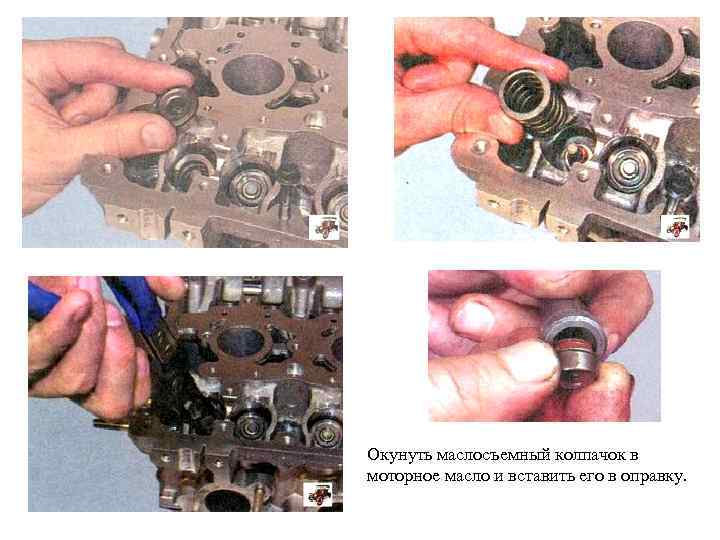 Окунуть маслосъемный колпачок в моторное масло и вставить его в оправку.