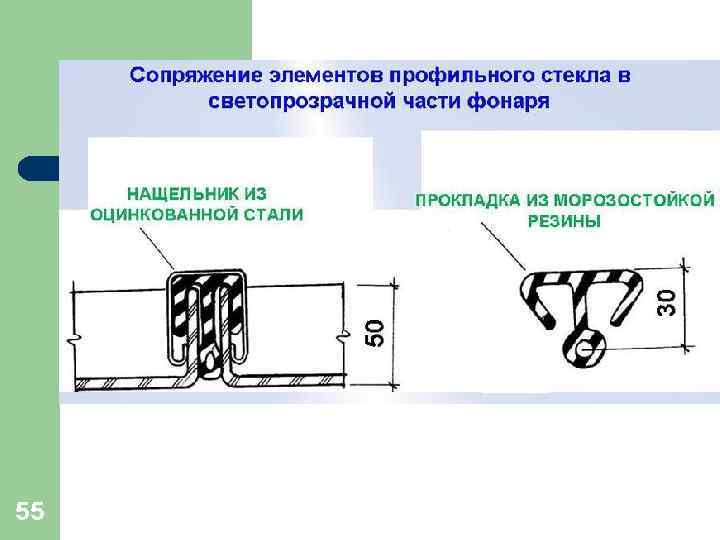 Сопряжение элементов профильного стекла в светопрозрачной части фонаря

НАЩЕЛЬНИК ИЗ ОЦИНКОВАННОЙ СТАЛИ

50

ПРОКЛАДКА ИЗ МОРОЗОСТОЙКОЙ РЕЗИНЫ

30

55