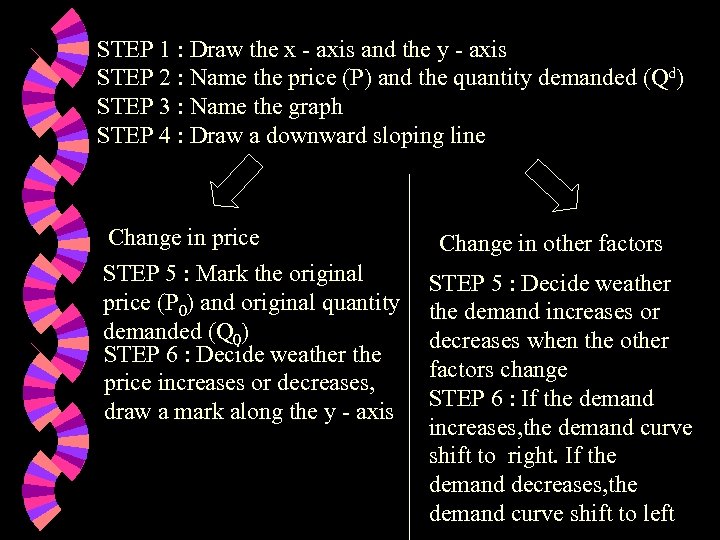 STEP 1 : Draw the x - axis and the y - axis
STEP 2 : Name the price (P) and the quantity demanded ($Q^d$)
STEP 3 : Name the graph
STEP 4 : Draw a downward sloping line

Change in price

STEP 5 : Mark the original price ($P_0$) and original quantity demanded ($Q_0$)
STEP 6 : Decide weather the price increases or decreases, draw a mark along the y - axis

Change in other factors

STEP 5 : Decide weather the demand increases or decreases when the other factors change
STEP 6 : If the demand increases,the demand curve shift to right. If the demand decreases,the demand curve shift to left