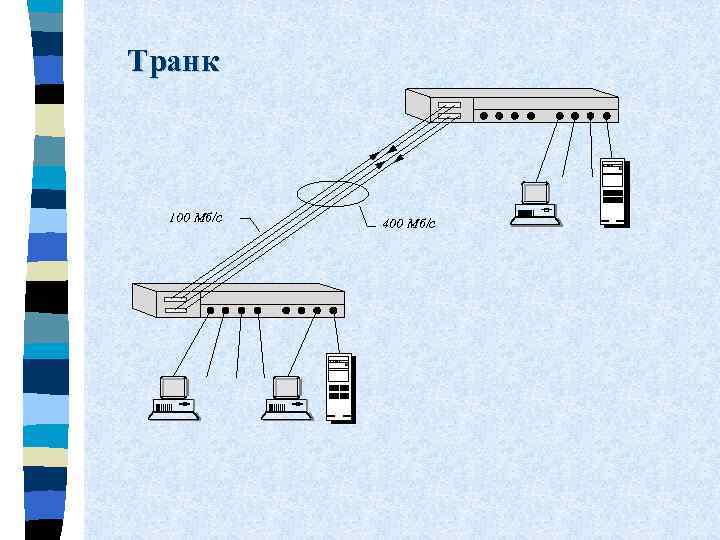 Транк

100 Мб/с

400 Мб/с