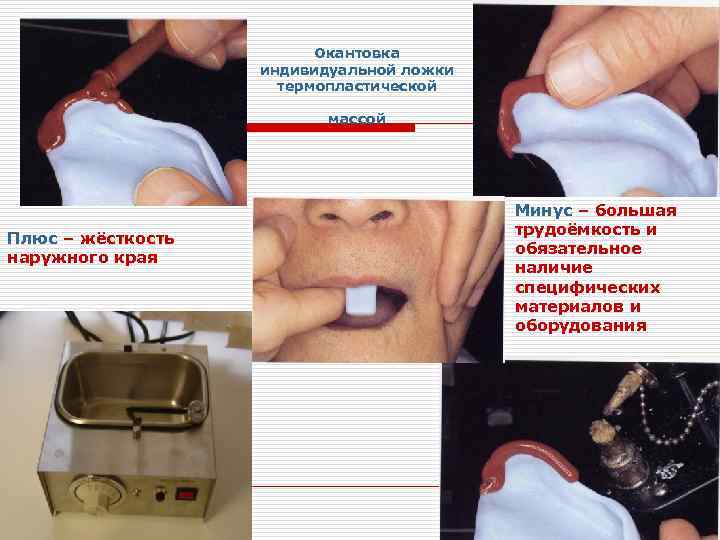 Окантовка индивидуальной ложки термопластической массой

Плюс – жёсткость наружного края

Минус – большая трудоёмкость и обязательное наличие специфических материалов и оборудования