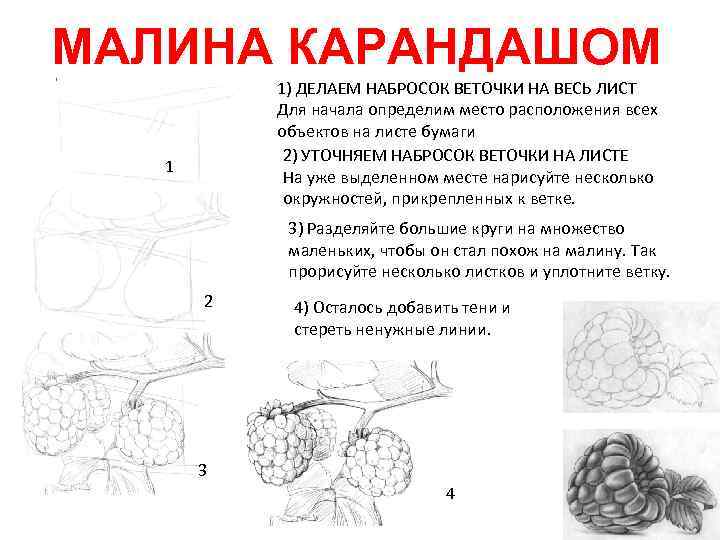 МАЛИНА КАРАНДАШОМ

1) ДЕЛАЕМ НАБРОСОК ВЕТОЧКИ НА ВЕСЬ ЛИСТ
Для начала определим место расположения всех объектов на листе бумаги

2) УТОЧНЯЕМ НАБРОСОК ВЕТОЧКИ НА ЛИСТЕ
На уже выделенном месте нарисуйте несколько окружностей, прикрепленных к ветке.

3) Разделяйте большие круги на множество маленьких, чтобы он стал похож на малину. Так прорисуйте несколько листков и уплотните ветку.

4) Осталось добавить тени и стереть ненужные линии.

1

2

3

4