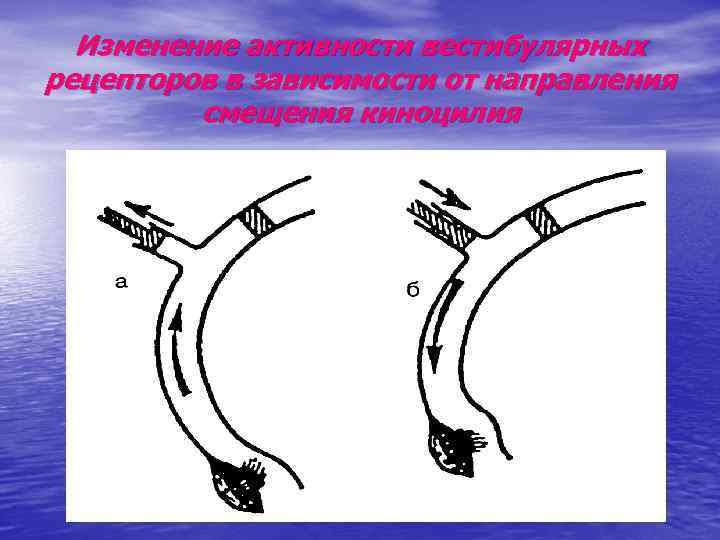 Изменение активности вестибулярных рецепторов в зависимости от направления смещения киноцилия

а

б