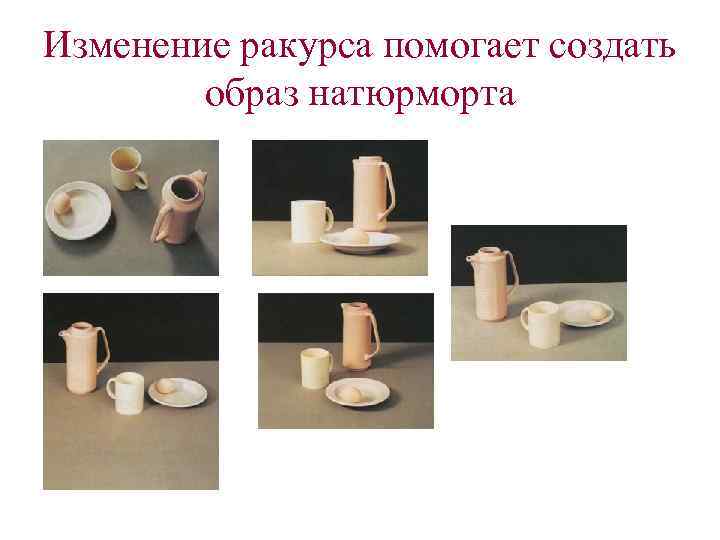 Изменение ракурса помогает создать образ натюрморта