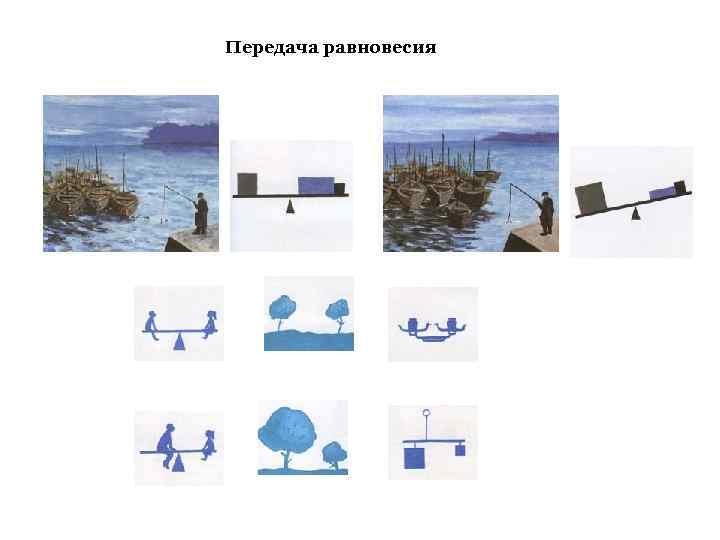 Передача равновесия