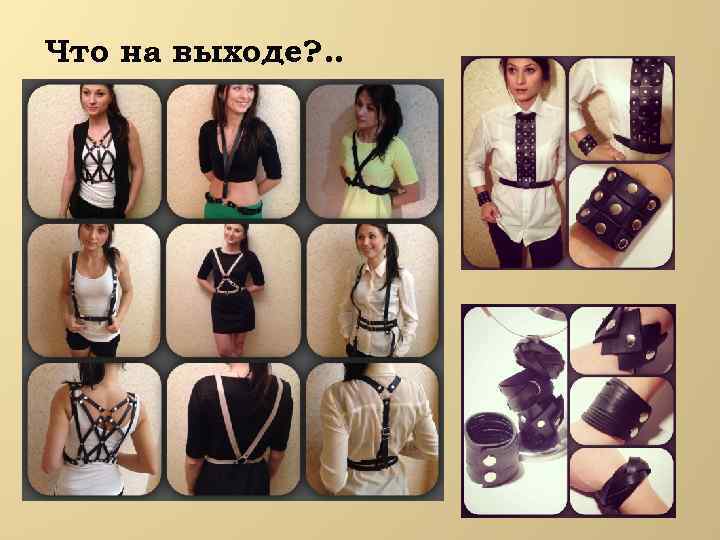 Что на выходе?..