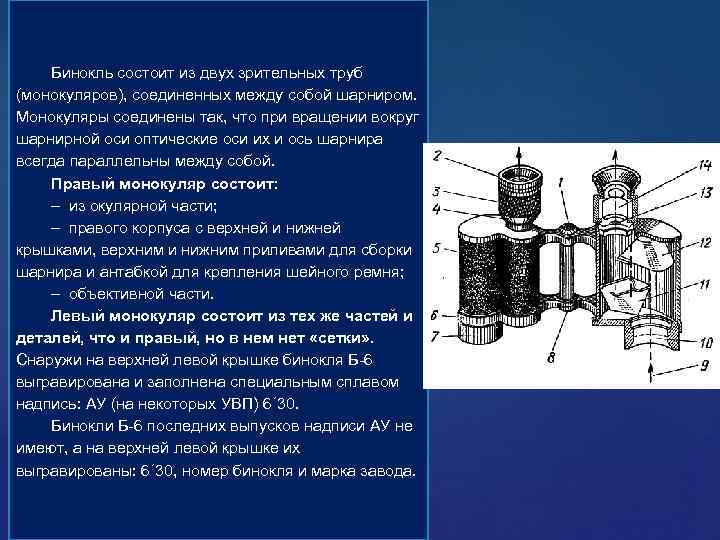 Бинокль состоит из двух зрительных труб (монокуляров), соединенных между собой шарниром. Монокуляры соединены так, что при вращении вокруг шарнирной оси оптические оси их и ось шарнира всегда параллельны между собой.

Правый монокуляр состоит:

– из окулярной части;

– правого корпуса с верхней и нижней крышками, верхним и нижним приливами для сборки шарнира и антабкой для крепления шейного ремня;

– объективной части.

Левый монокуляр состоит из тех же частей и деталей, что и правый, но в нем нет «сетки». Снаружи на верхней левой крышке бинокля Б-6 выгравирована и заполнена специальным сплавом надпись: АУ (на некоторых УВП) 6´30.

Бинокли Б-6 последних выпусков надписи АУ не имеют, а на верхней левой крышке их выгравированы: 6´30, номер бинокля и марка завода.

2
3
4
5
6
7
1
8
14
13
12
11
10
9