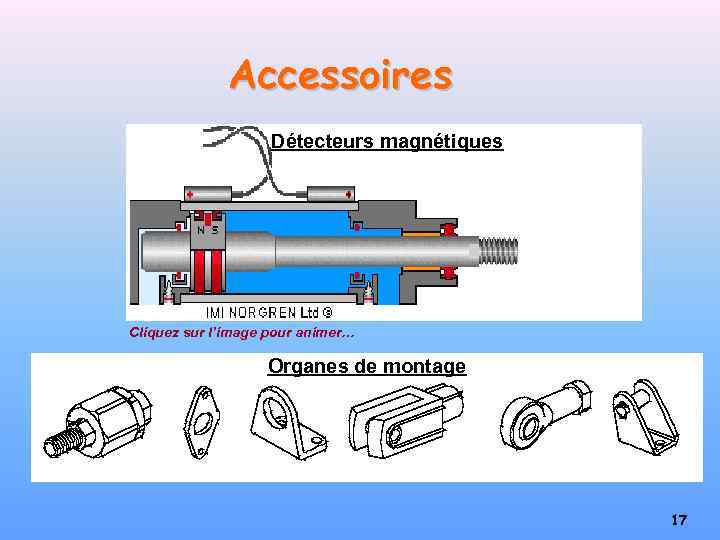 Accessoires

Détecteurs magnétiques

N S

IMI NORGREN Ltd ©

Cliquez sur l'image pour animer…

Organes de montage

17