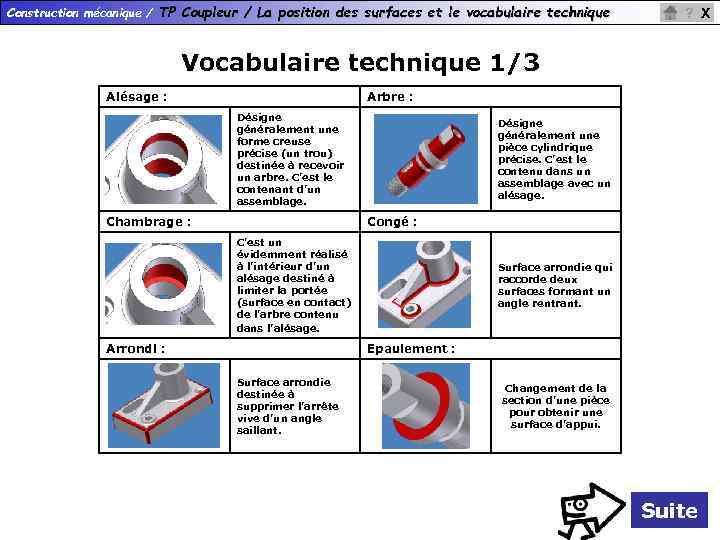 Construction mécanique / TP Coupleur / La position des surfaces et le vocabulaire technique

? X

Vocabulaire technique 1/3

| Alésage : | | Arbre : | |
|---|---|---|---|
| | Désigne généralement une forme creuse précise (un trou) destinée à recevoir un arbre. C'est le contenant d'un assemblage. | | Désigne généralement une pièce cylindrique précise. C'est le contenu dans un assemblage avec un alésage. |
| Chambrage : | | Congé : | |
| | C'est un évidemment réalisé à l'intérieur d'un alésage destiné à limiter la portée (surface en contact) de l'arbre contenu dans l'alésage. | | Surface arrondie qui raccorde deux surfaces formant un angle rentrant. |
| Arrondi : | | Epaulement : | |
| | Surface arrondie destinée à supprimer l'arrête vive d'un angle saillant. | | Changement de la section d'une pièce pour obtenir une surface d'appui. |

Suite