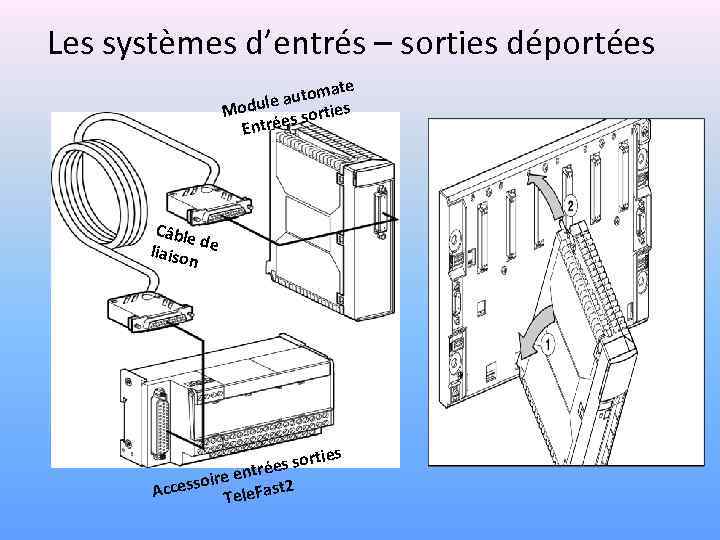 Les systèmes d'entrés – sorties déportées

Module automate
Entrées sorties

Câble de liaison

Accessoire entrées sorties
TeleFast2

2

1