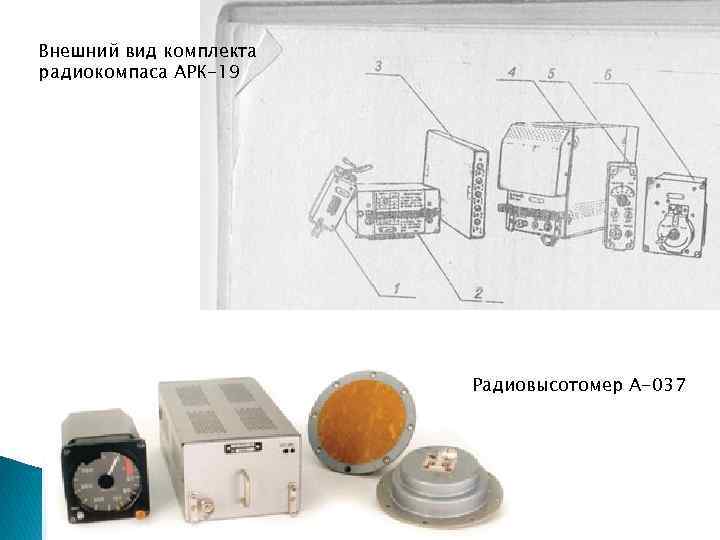 Внешний вид комплекта радиокомпаса АРК-19

3

4

5

6

1

2

Радиовысотомер А-037