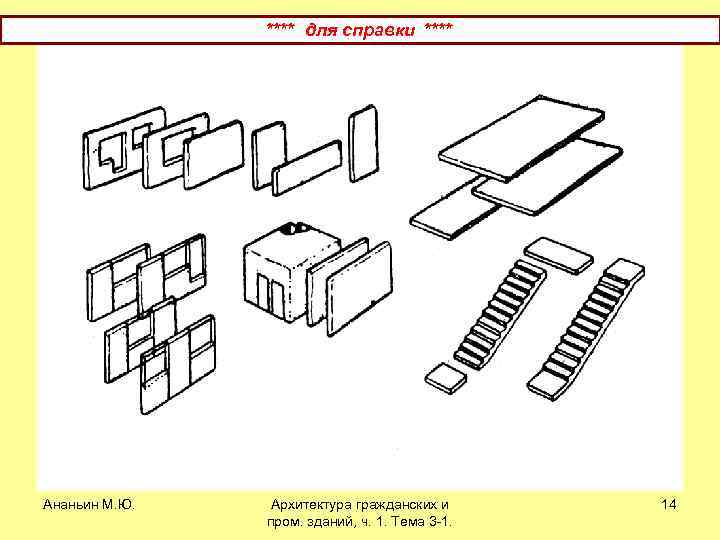 **** для справки ****

Ананьин М.Ю.

Архитектура гражданских и пром. зданий, ч. 1. Тема 3-1.

14