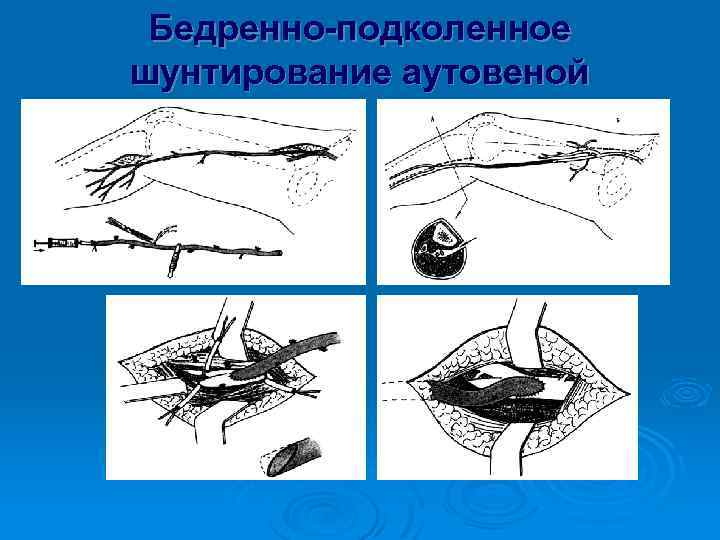 Бедренно-подколенное шунтирование аутовеной