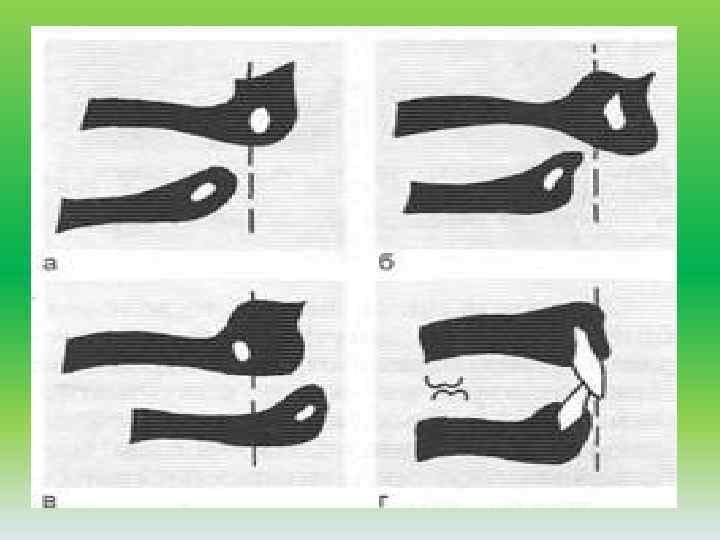 а

б

в

г