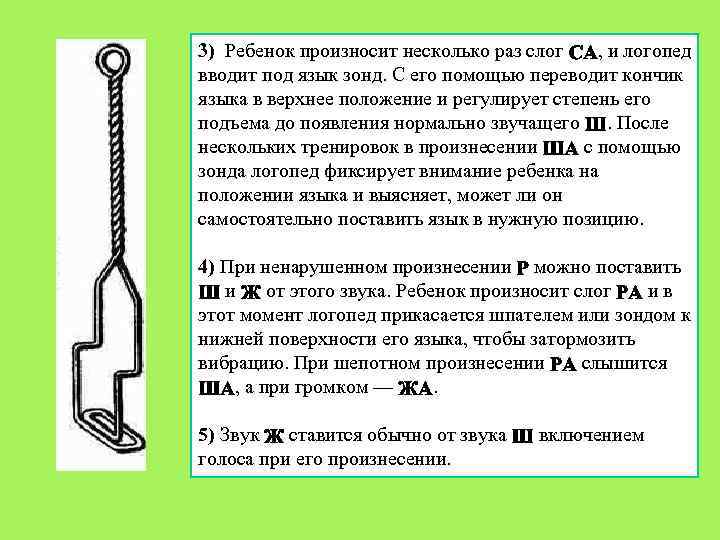 3) Ребенок произносит несколько раз слог СА, и логопед вводит под язык зонд. С его помощью переводит кончик языка в верхнее положение и регулирует степень его подъема до появления нормально звучащего Ш. После нескольких тренировок в произнесении ША с помощью зонда логопед фиксирует внимание ребенка на положении языка и выясняет, может ли он самостоятельно поставить язык в нужную позицию.

4) При ненарушенном произнесении Р можно поставить Ш и Ж от этого звука. Ребенок произносит слог РА и в этот момент логопед прикасается шпателем или зондом к нижней поверхности его языка, чтобы затормозить вибрацию. При шепотном произнесении РА слышится ША, а при громком — ЖА.

5) Звук Ж ставится обычно от звука Ш включением голоса при его произнесении.