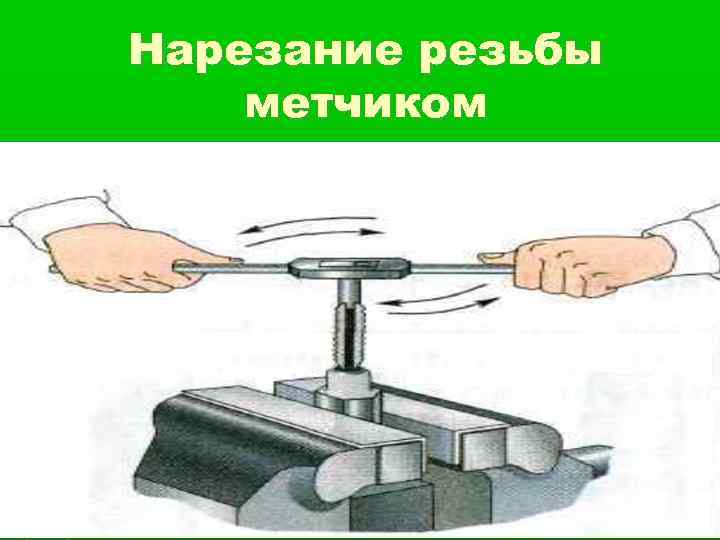 Нарезание резьбы метчиком