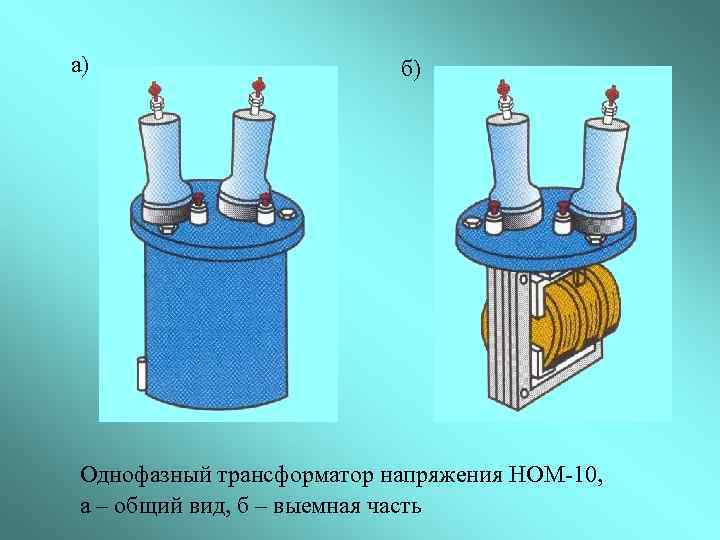 а)

б)

Однофазный трансформатор напряжения НОМ-10, а – общий вид, б – выемная часть