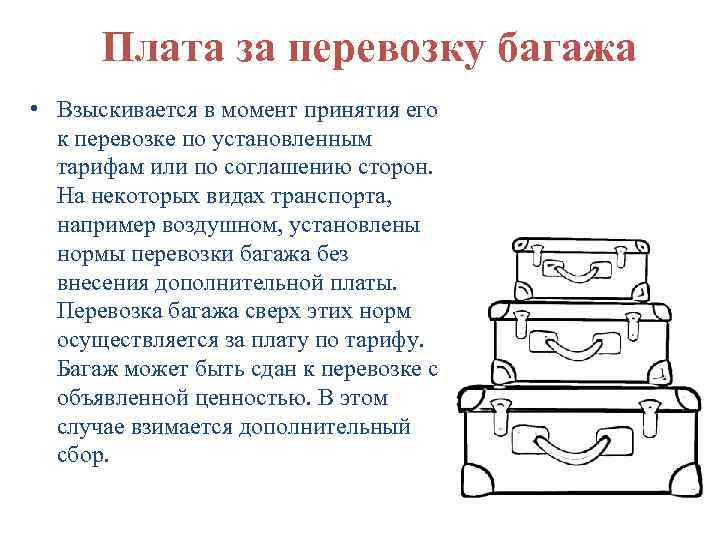 Плата за перевозку багажа

• Взыскивается в момент принятия его к перевозке по установленным тарифам или по соглашению сторон. На некоторых видах транспорта, например воздушном, установлены нормы перевозки багажа без внесения дополнительной платы. Перевозка багажа сверх этих норм осуществляется за плату по тарифу. Багаж может быть сдан к перевозке с объявленной ценностью. В этом случае взимается дополнительный сбор.