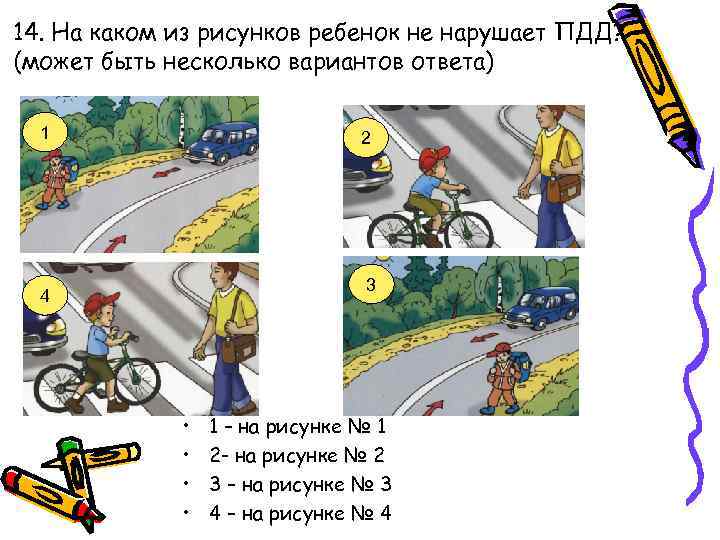 14. На каком из рисунков ребенок не нарушает ПДД? (может быть несколько вариантов ответа)

1

2

4

3

• 1 – на рисунке № 1
• 2- на рисунке № 2
• 3 – на рисунке № 3
• 4 – на рисунке № 4