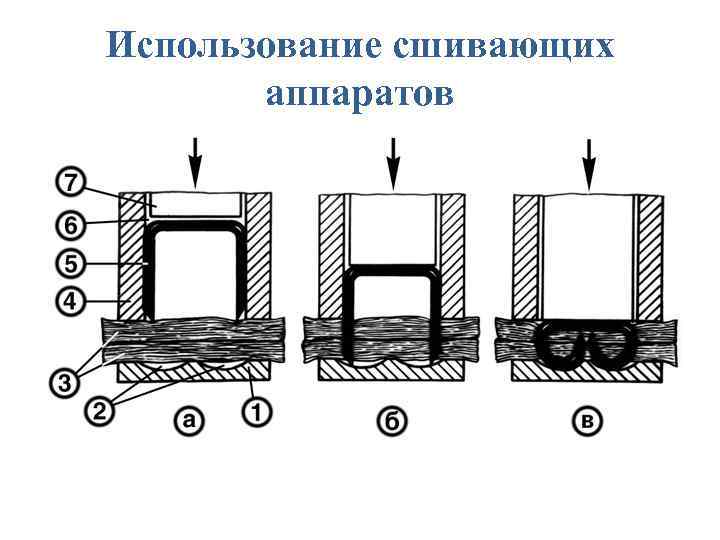 Использование сшивающих аппаратов

7
6
5
4
3
2
а
1
б
в